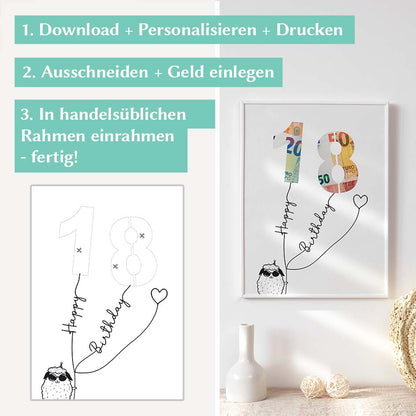 1. Download + Personalisieren + Drucken

2. Ausschneiden + Geld einlegen

3. In handelsüblichen Rahmen einrahmen - fertig!

18

Happy Birthday

18

Happy Birthday